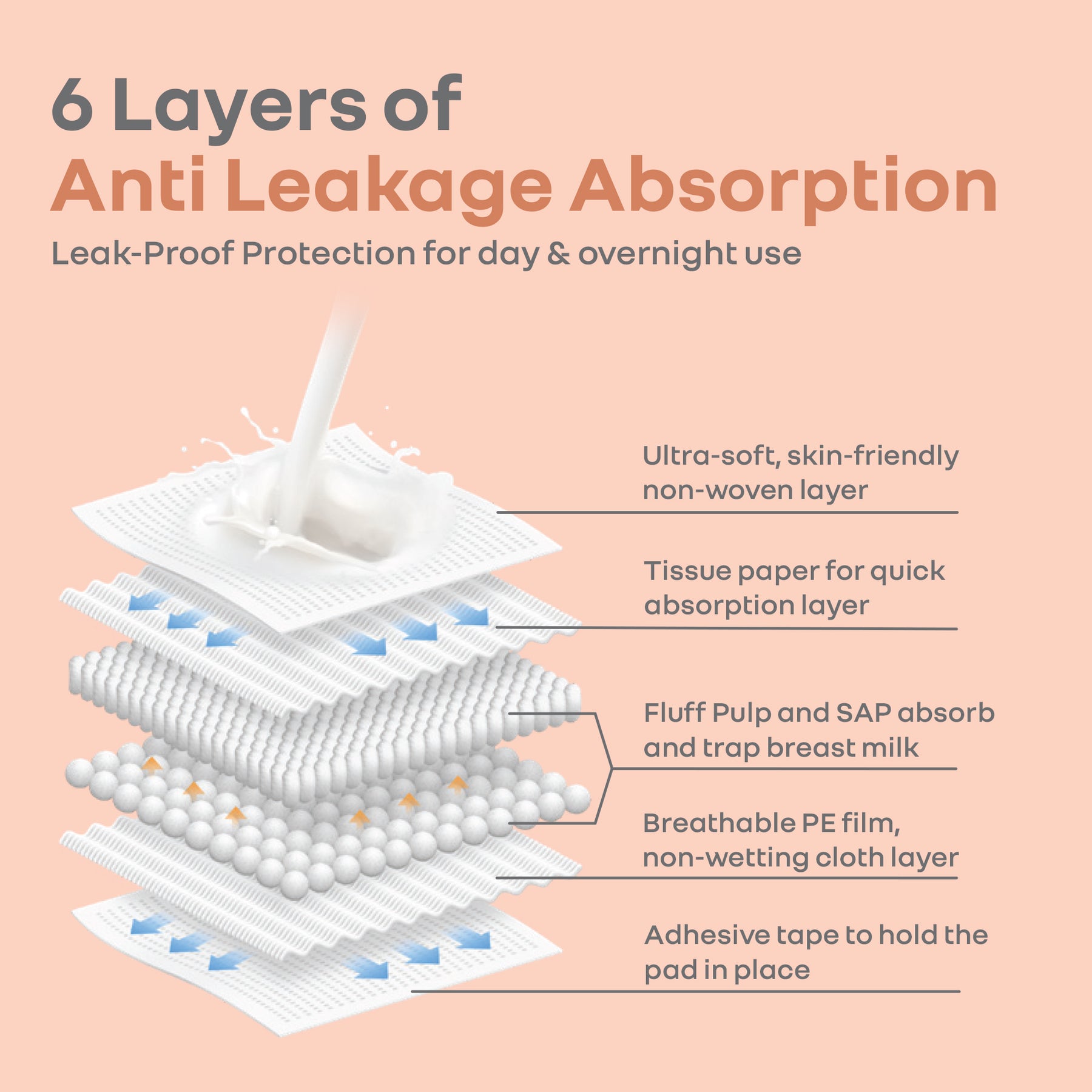 6 Layers of
Anti Leakage Absorption
Leak-Proof Protection for day & overnight use

Ultra-soft, skin-friendly non-woven layer

Tissue paper for quick absorption layer

Fluff Pulp and SAP absorb and trap breast milk

Breathable PE film, non-wetting cloth layer

Adhesive tape to hold the pad in place