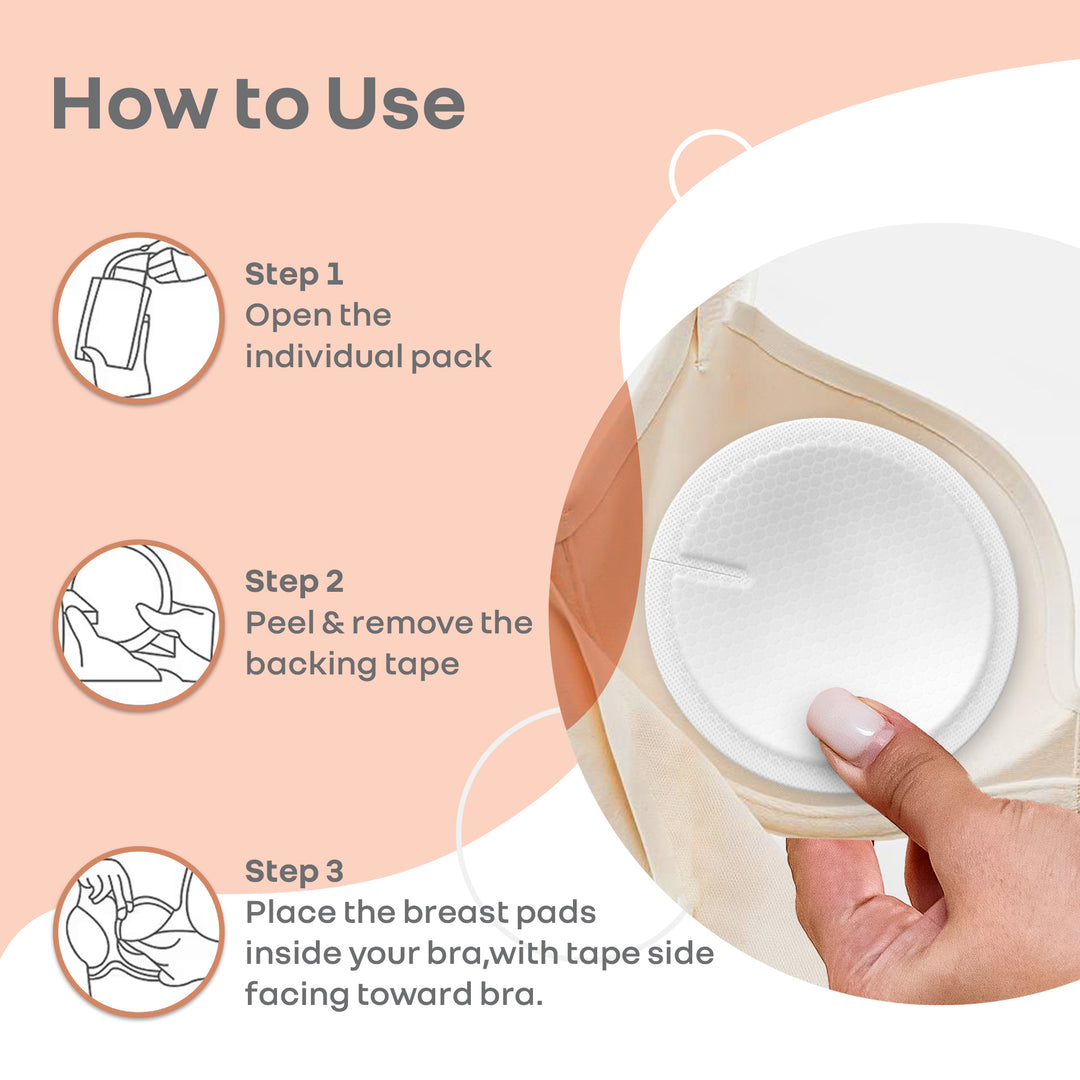 How to Use

Step 1
Open the individual pack

Step 2
Peel & remove the backing tape

Step 3
Place the breast pads inside your bra,with tape side facing toward bra.