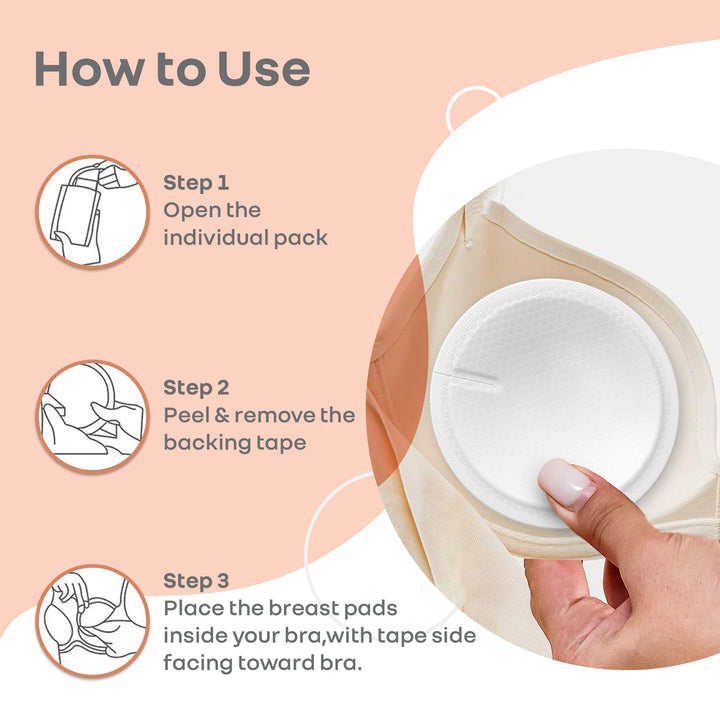 How to Use

Step 1
Open the individual pack

Step 2
Peel & remove the backing tape

Step 3
Place the breast pads inside your bra,with tape side facing toward bra.