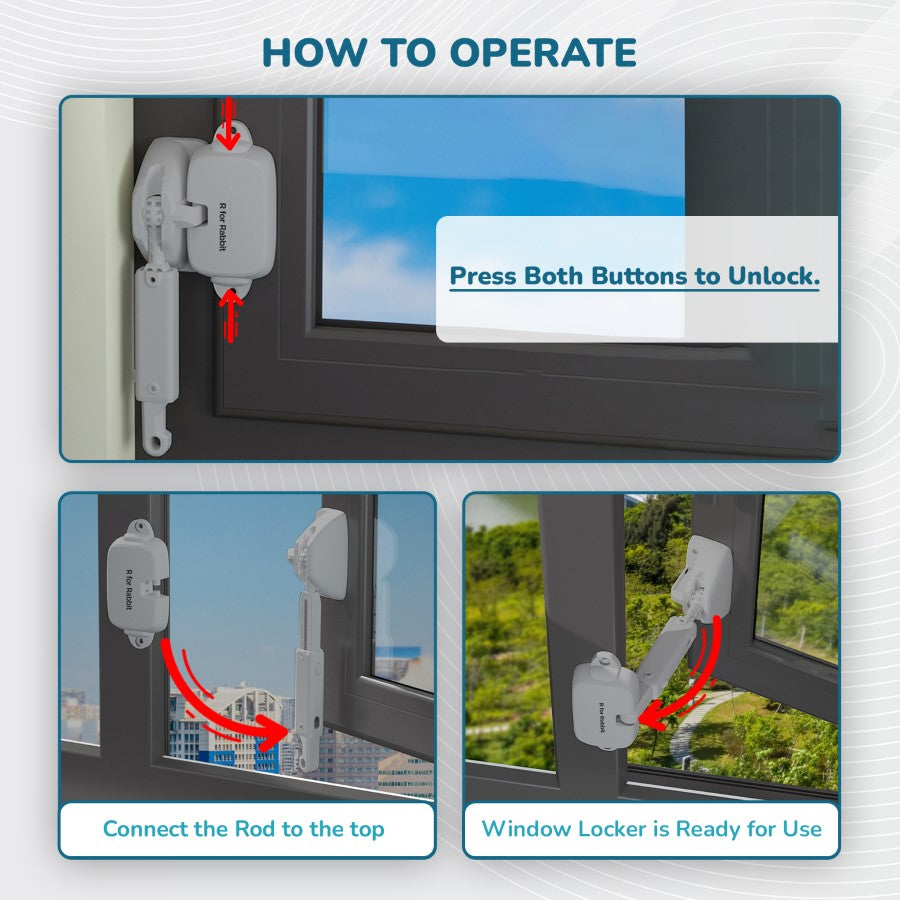 HOW TO OPERATE

R for Rabbit

Press Both Buttons to Unlock.

R for Rabbit

Connect the Rod to the top

R for Rabbit

Window Locker is Ready for Use