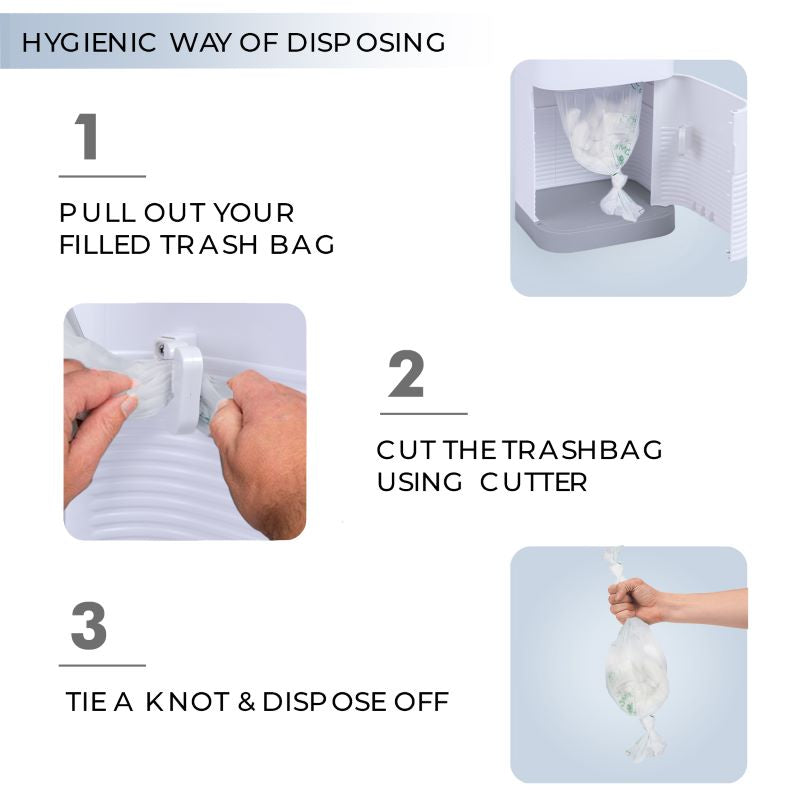 HYGIENIC WAY OF DISPOSING

1

PULL OUT YOUR FILLED TRASH BAG

2

CUT THE TRASHBAG USING CUTTER

3

TIE A KNOT & DISPOSE OFF