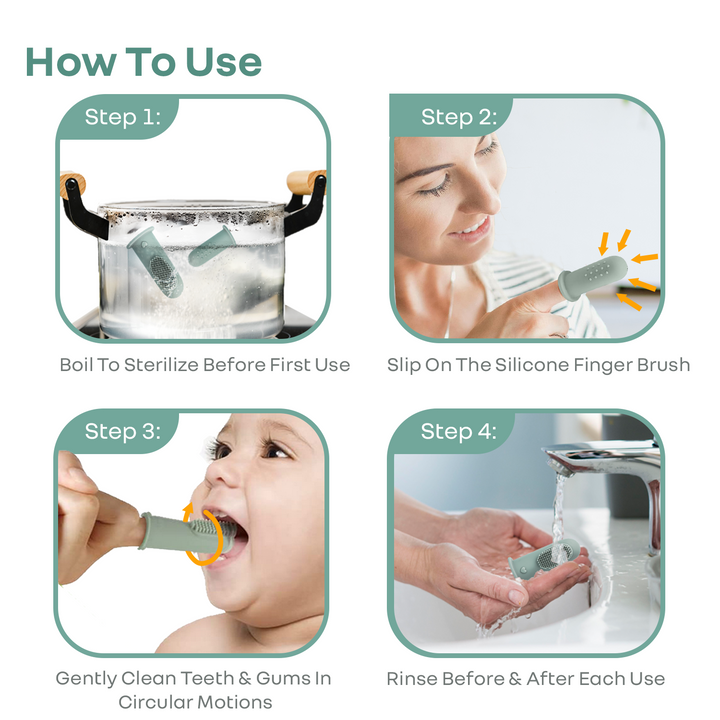 How To Use

Step 1:

Boil To Sterilize Before First Use

Step 2:

Slip On The Silicone Finger Brush

Step 3:

Gently Clean Teeth & Gums In Circular Motions

Step 4:

Rinse Before & After Each Use