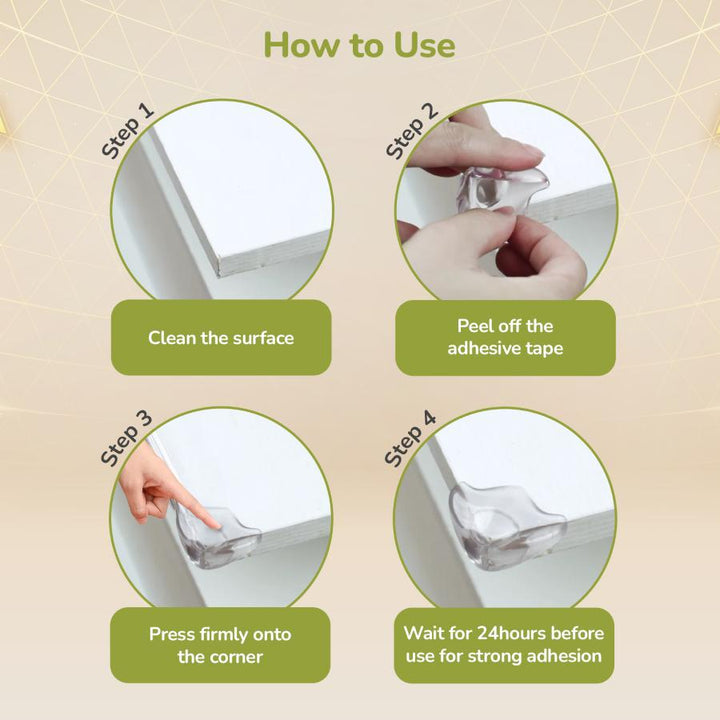 How to Use

Step 1

Clean the surface

Step 2

Peel off the adhesive tape

Step 3

Press firmly onto the corner

Step 4

Wait for 24hours before use for strong adhesion