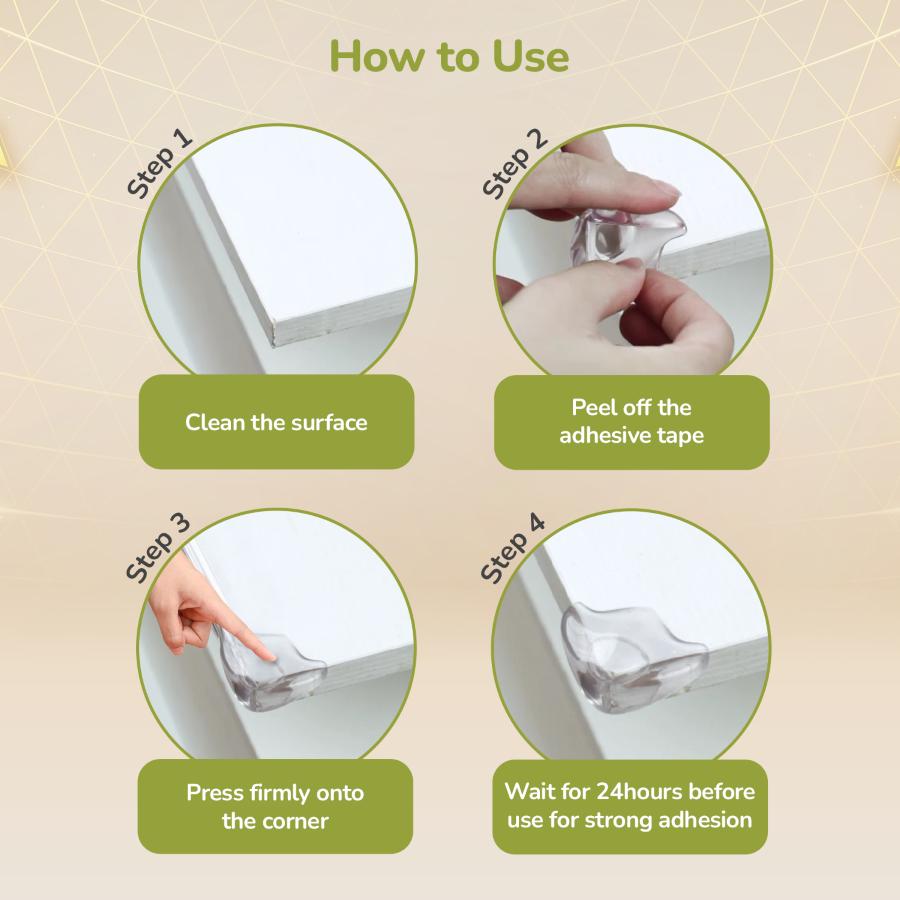 How to Use

Step 1

Clean the surface

Step 2

Peel off the adhesive tape

Step 3

Press firmly onto the corner

Step 4

Wait for 24hours before use for strong adhesion