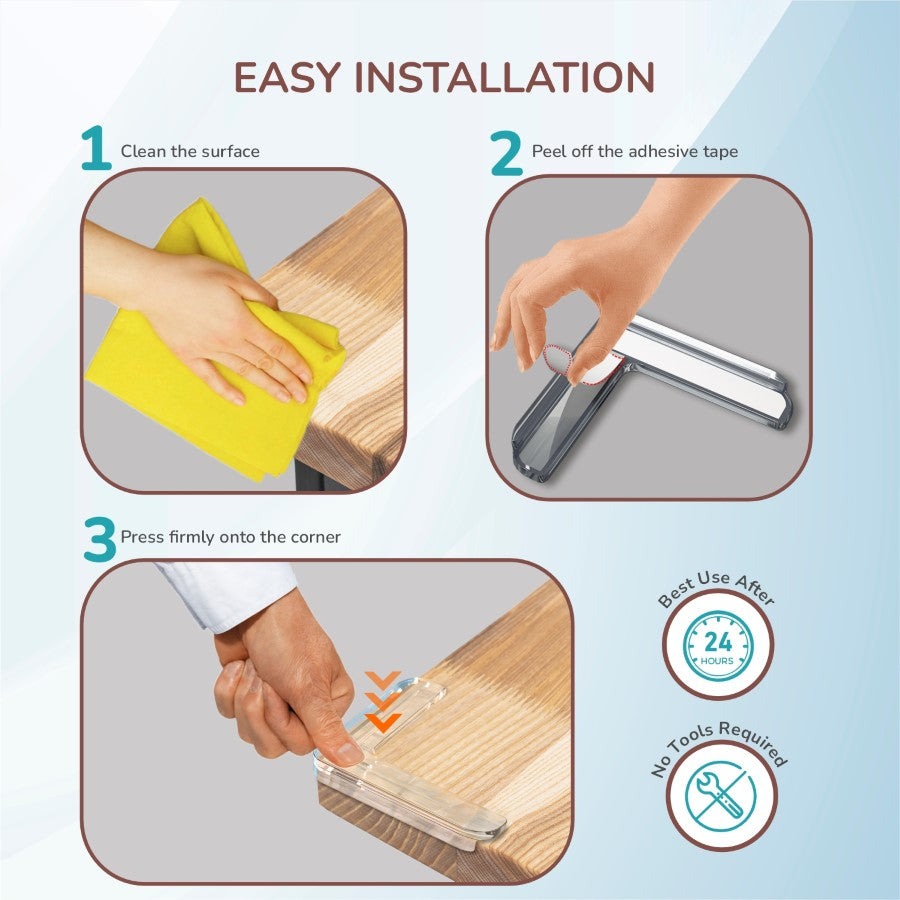 EASY INSTALLATION

1 Clean the surface

2 Peel off the adhesive tape

3 Press firmly onto the corner

Best Use After

24 HOURS

No Tools Required